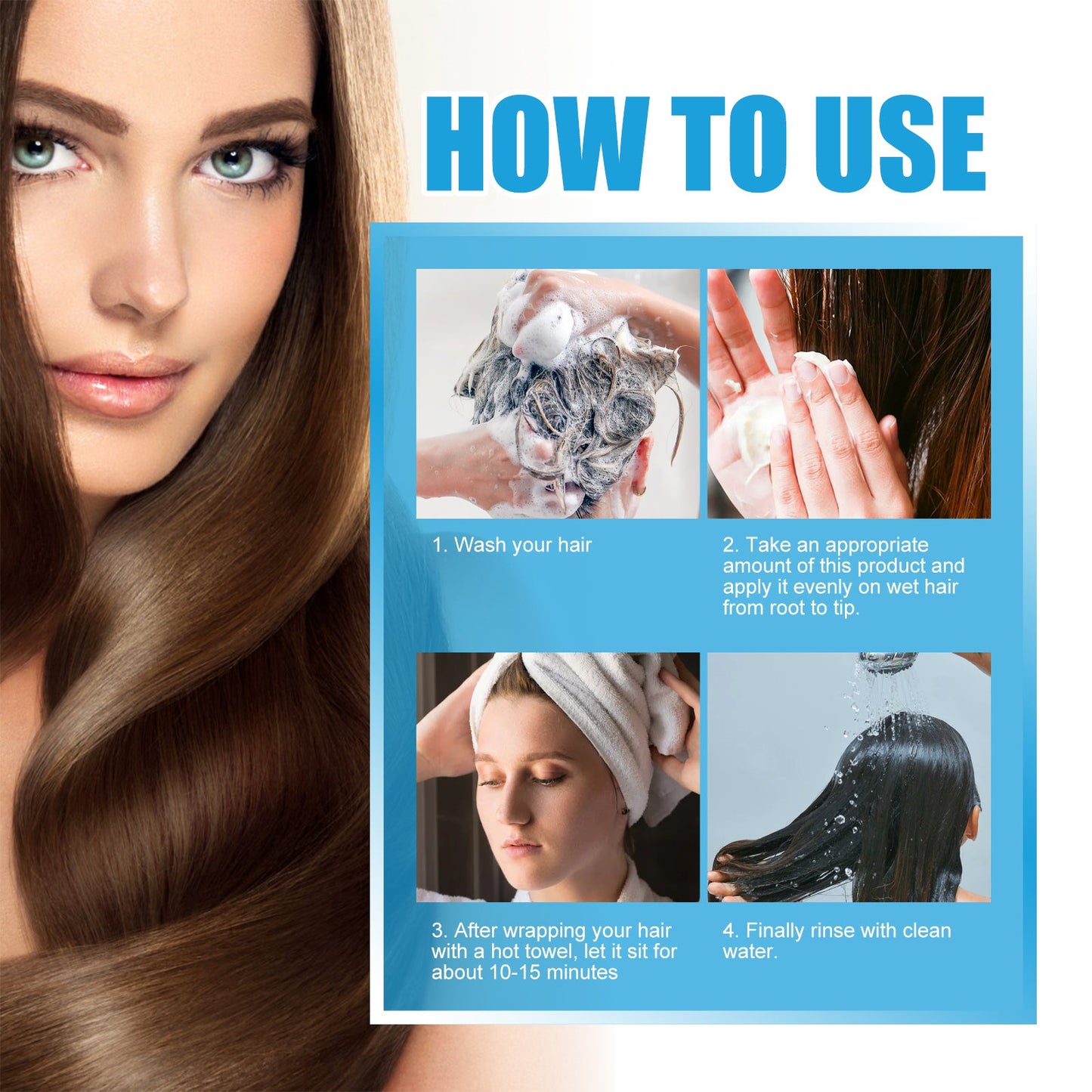 HOW TO USE

1. Wash your hair

2. Take an appropriate amount of this product and apply it evenly on wet hair from root to tip.

3. After wrapping your hair with a hot towel, let it sit for about 10-15 minutes

4. Finally rinse with clean water.