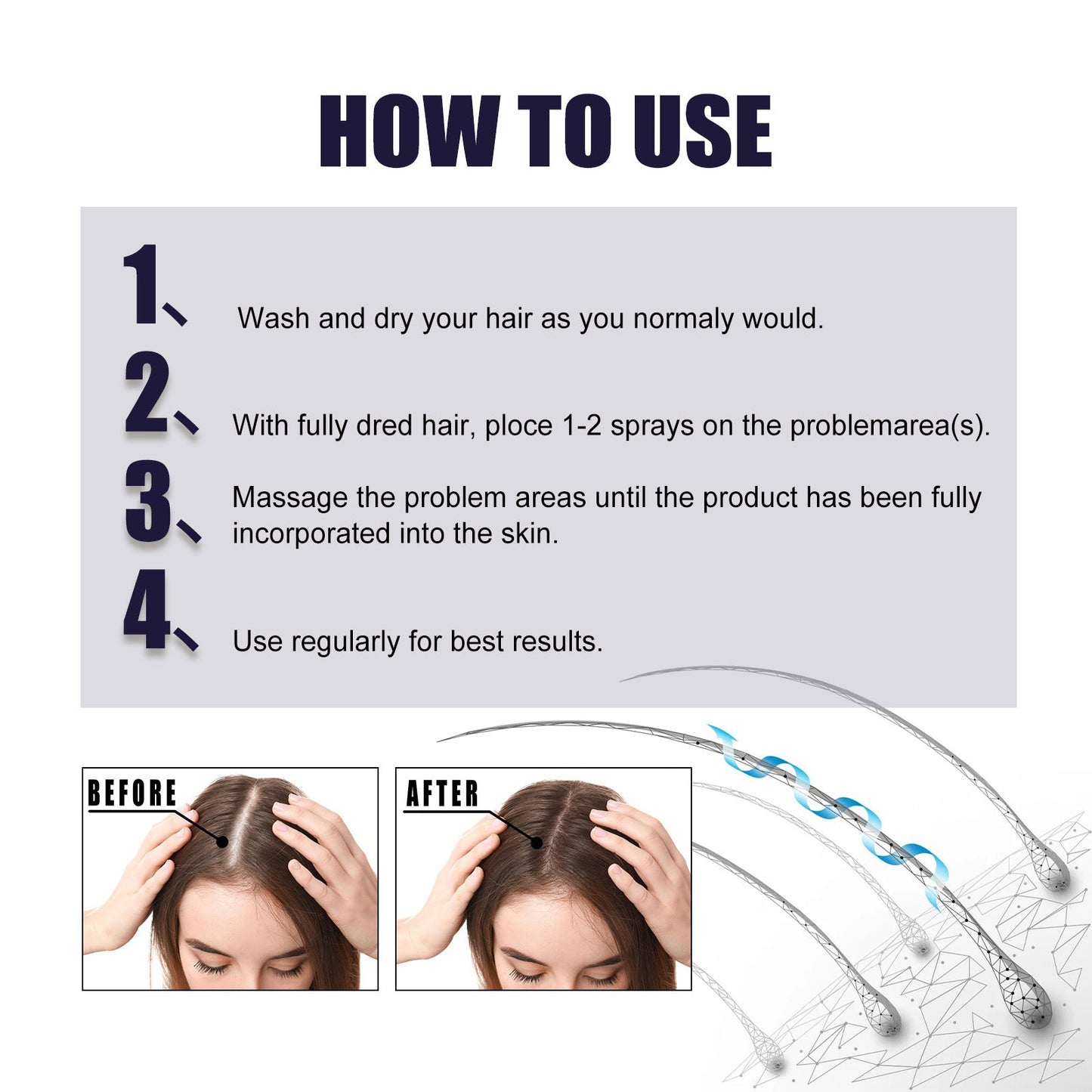 HOW TO USE

1、 Wash and dry your hair as you normaly would.

2、 With fully dred hair, ploce 1-2 sprays on the problemarea(s).

3、 Massage the problem areas until the product has been fully incorporated into the skin.

4、 Use regularly for best results.

BEFORE

AFTER