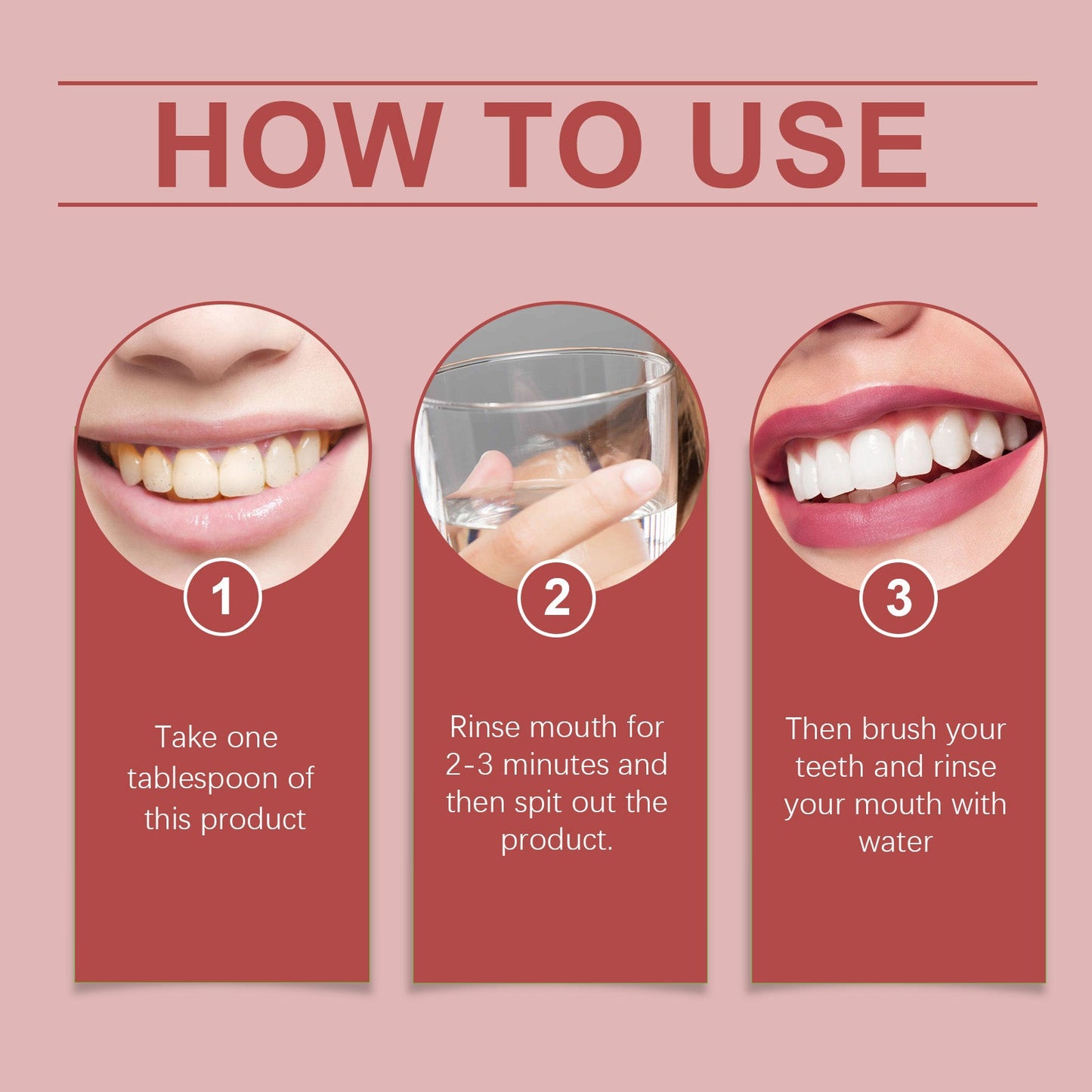 HOW TO USE

1

Take one tablespoon of this product

2

Rinse mouth for 2-3 minutes and then spit out the product.

3

Then brush your teeth and rinse your mouth with water