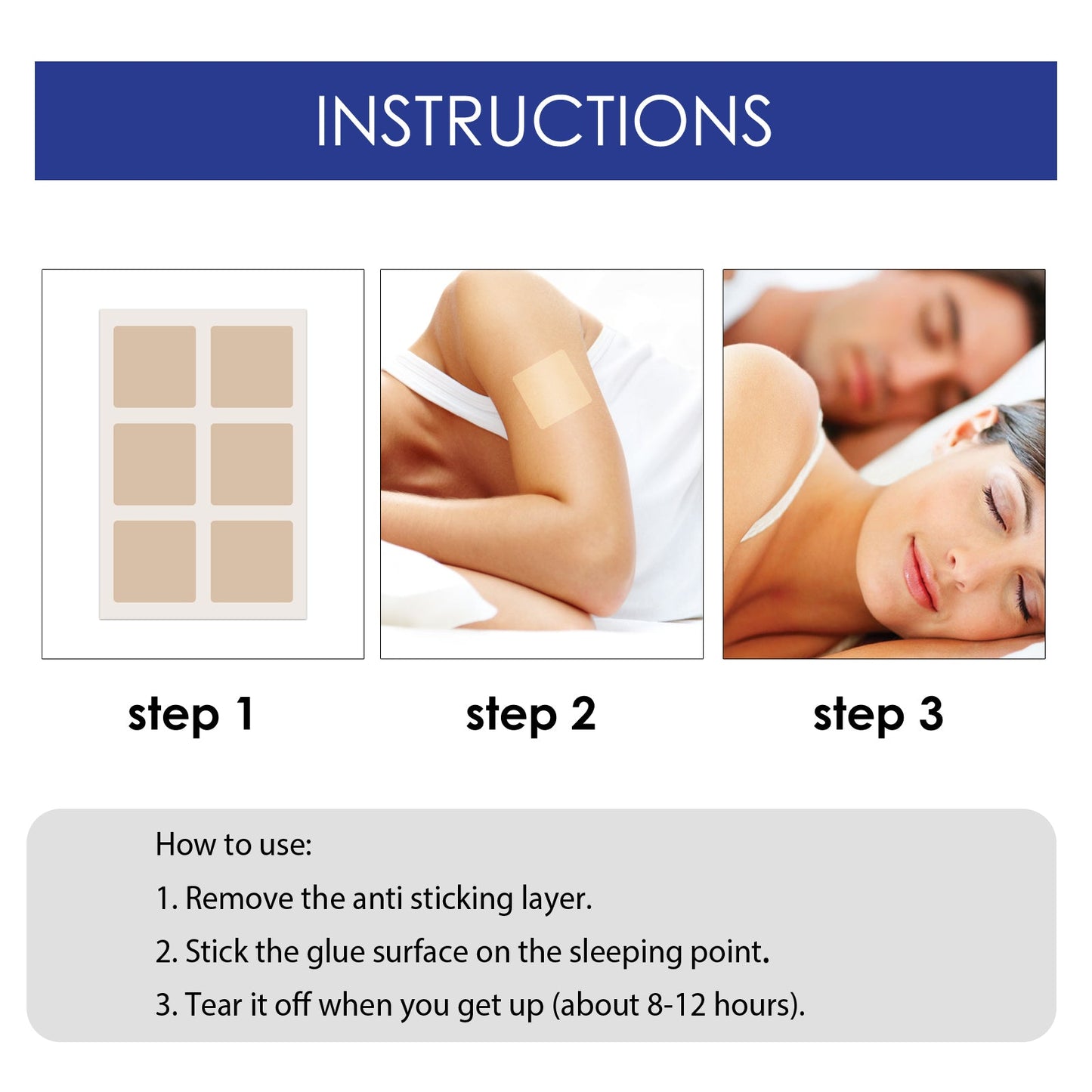 INSTRUCTIONS

step 1

step 2

step 3

How to use:

1. Remove the anti sticking layer.

2. Stick the glue surface on the sleeping point.

3. Tear it off when you get up (about 8-12 hours).