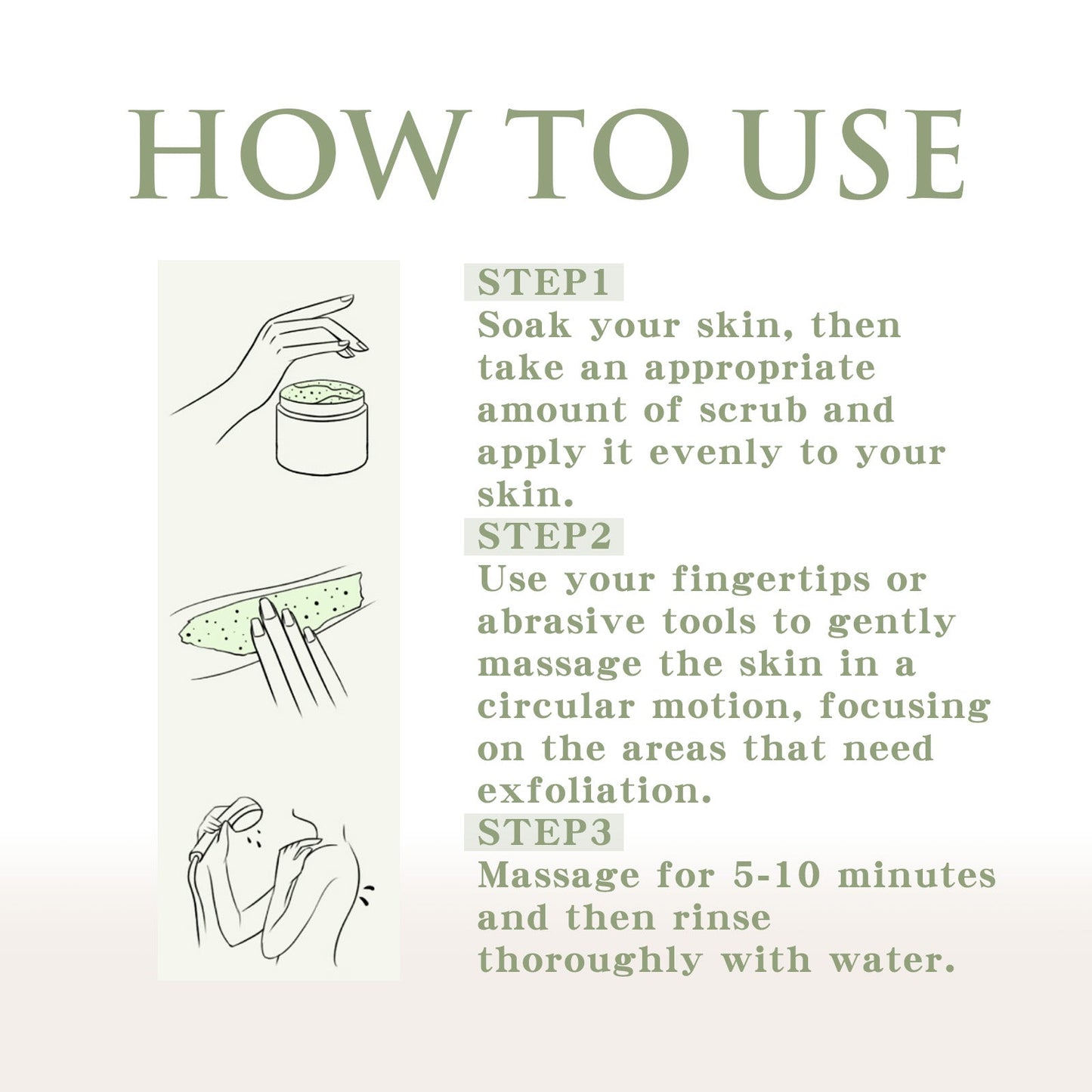 HOW TO USE

STEP1
Soak your skin, then take an appropriate amount of scrub and apply it evenly to your skin.

STEP2
Use your fingertips or abrasive tools to gently massage the skin in a circular motion, focusing on the areas that need exfoliation.

STEP3
Massage for 5-10 minutes and then rinse thoroughly with water.