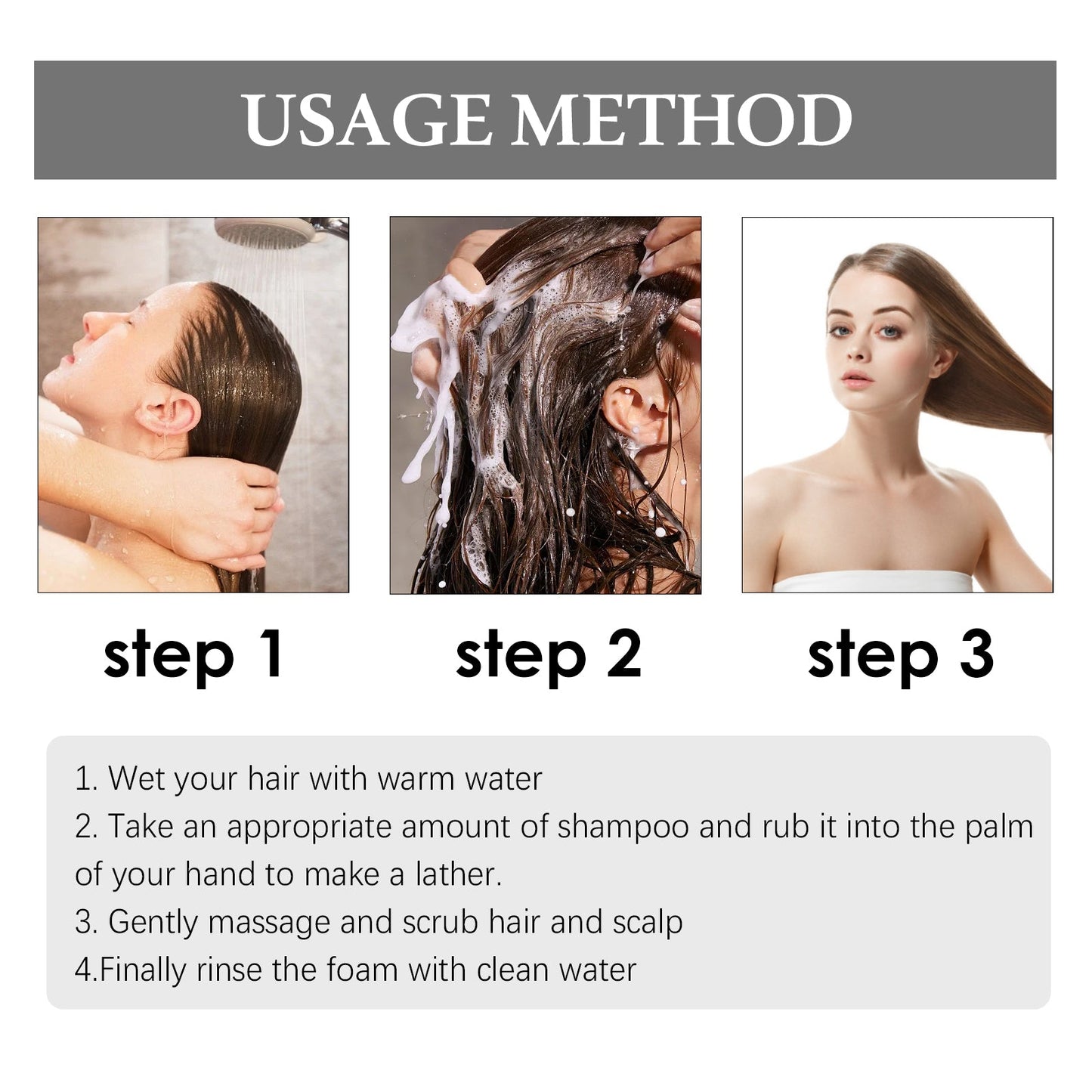 USAGE METHOD

step 1

step 2

step 3

1. Wet your hair with warm water
2. Take an appropriate amount of shampoo and rub it into the palm of your hand to make a lather.
3. Gently massage and scrub hair and scalp
4.Finally rinse the foam with clean water