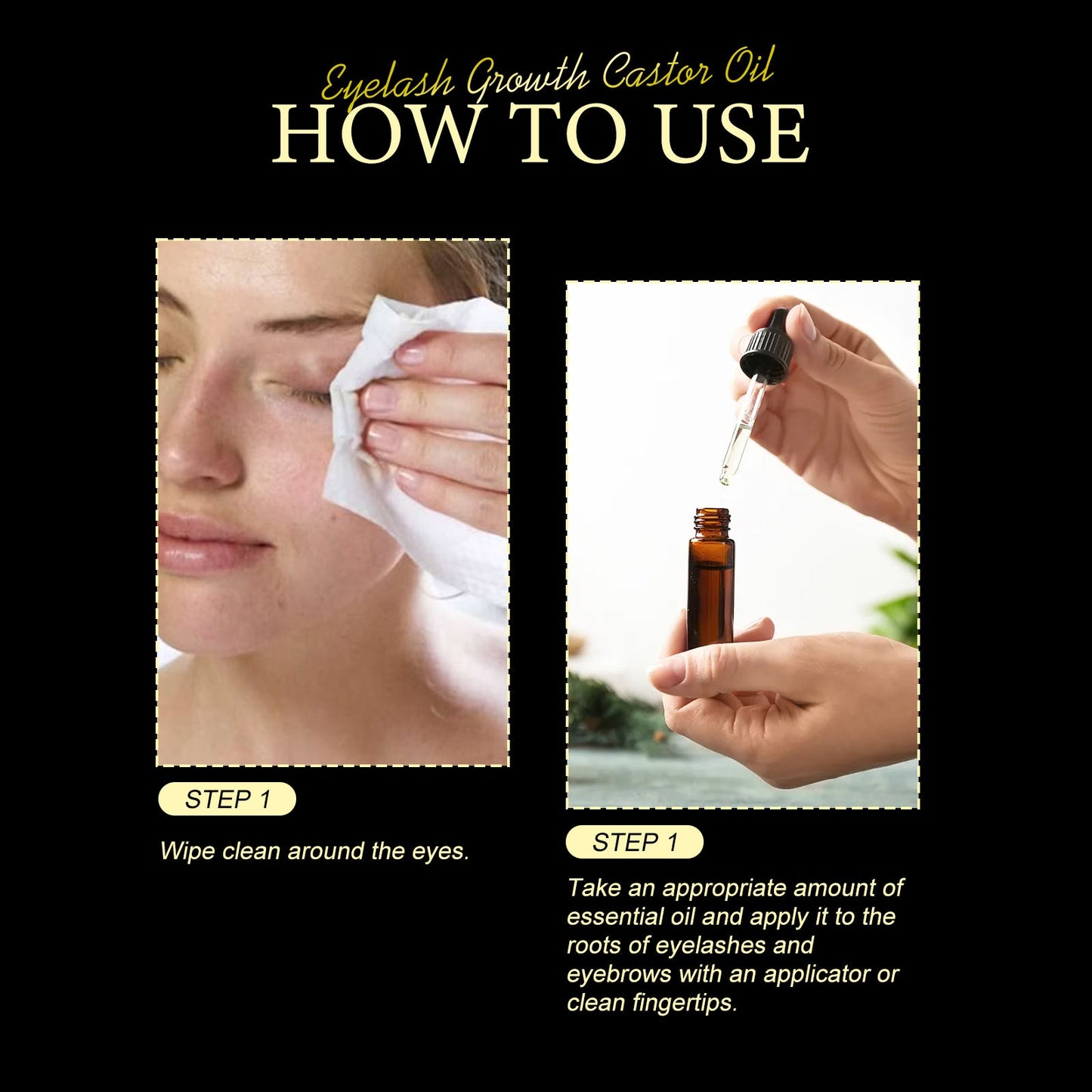 Eyelash Growth Castor Oil
HOW TO USE

STEP 1

Wipe clean around the eyes.

STEP 1

Take an appropriate amount of essential oil and apply it to the roots of eyelashes and eyebrows with an applicator or clean fingertips.