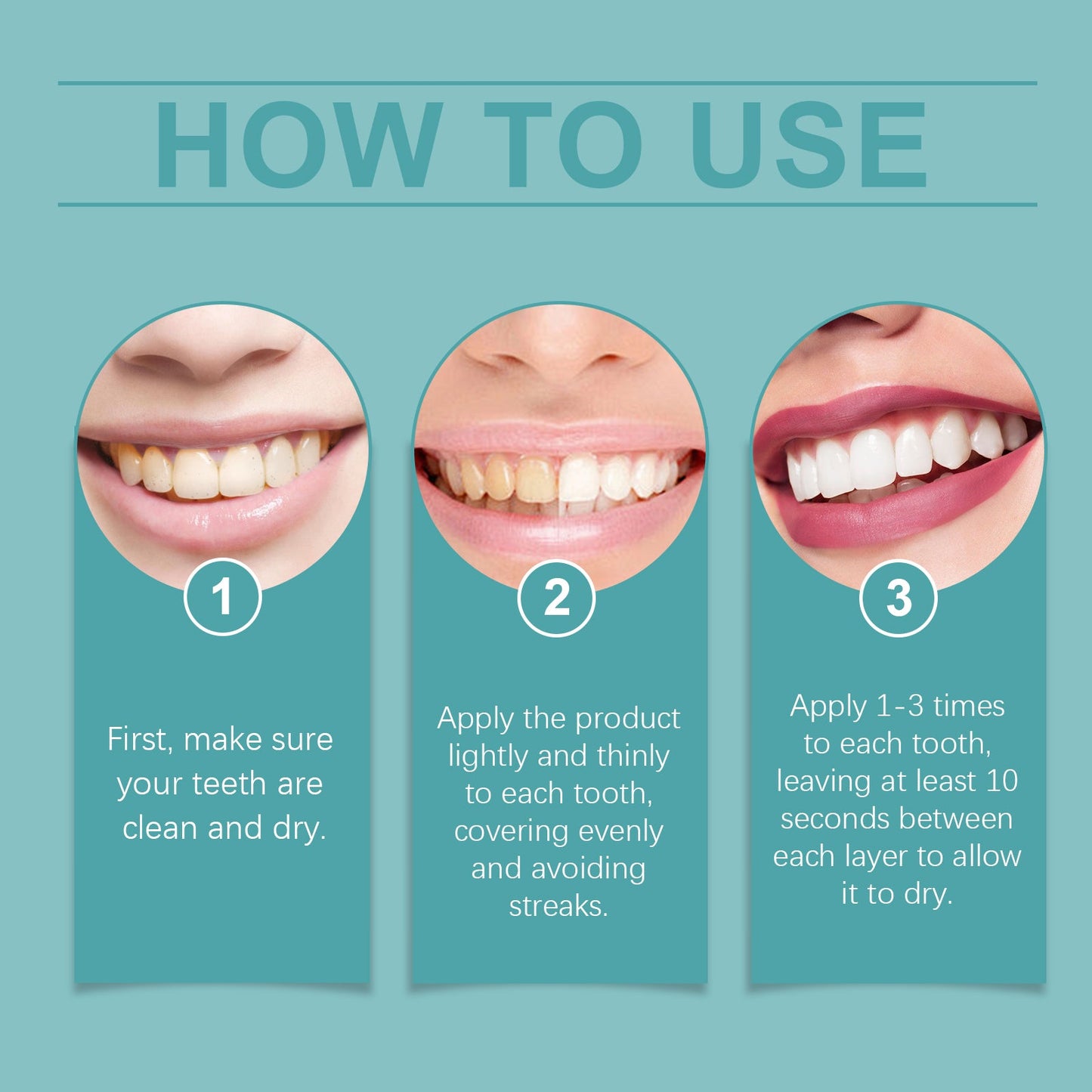 HOW TO USE

1

First, make sure your teeth are clean and dry.

2

Apply the product lightly and thinly to each tooth, covering evenly and avoiding streaks.

3

Apply 1-3 times to each tooth, leaving at least 10 seconds between each layer to allow it to dry.