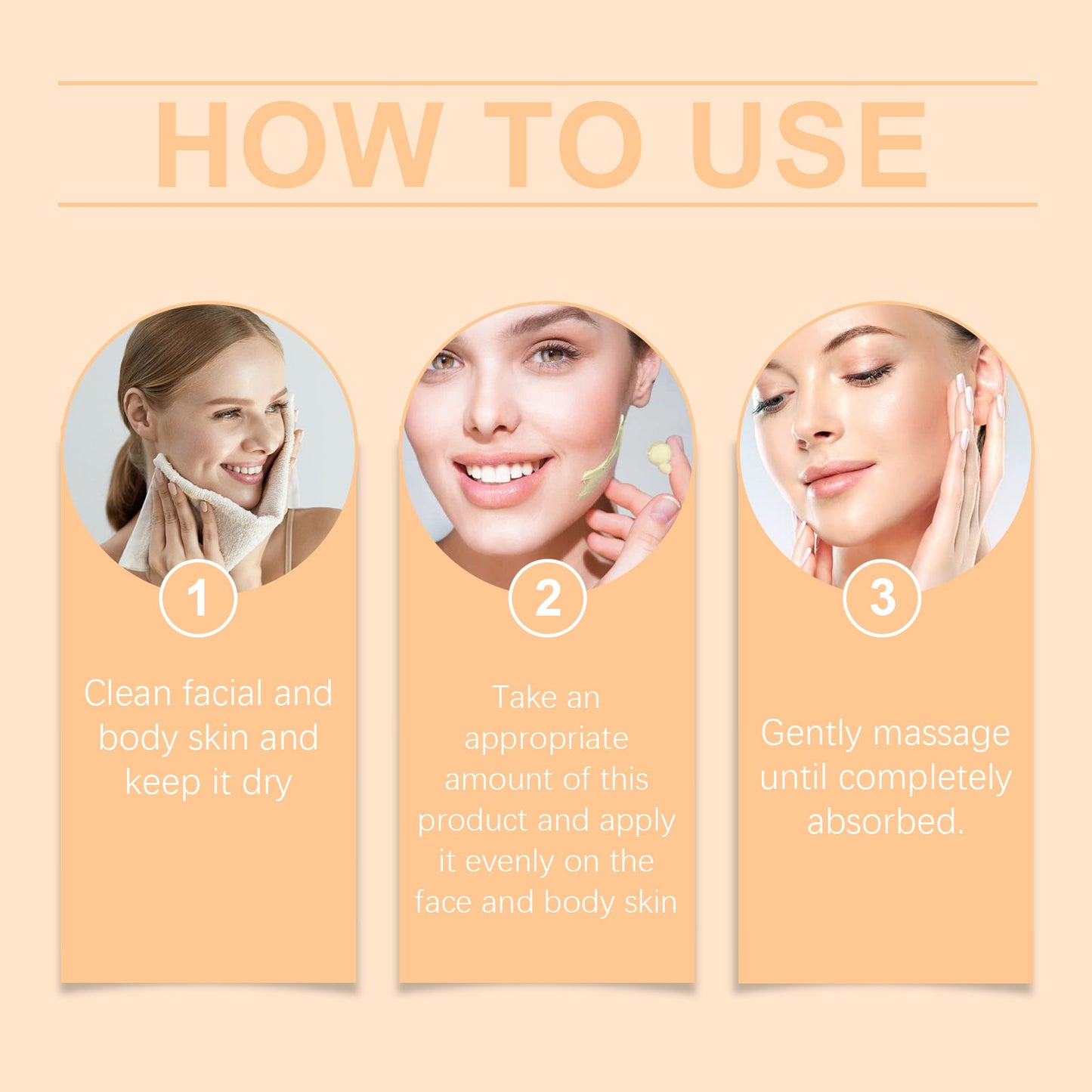 HOW TO USE

1

Clean facial and body skin and keep it dry

2

Take an appropriate amount of this product and apply it evenly on the face and body skin

3

Gently massage until completely absorbed.