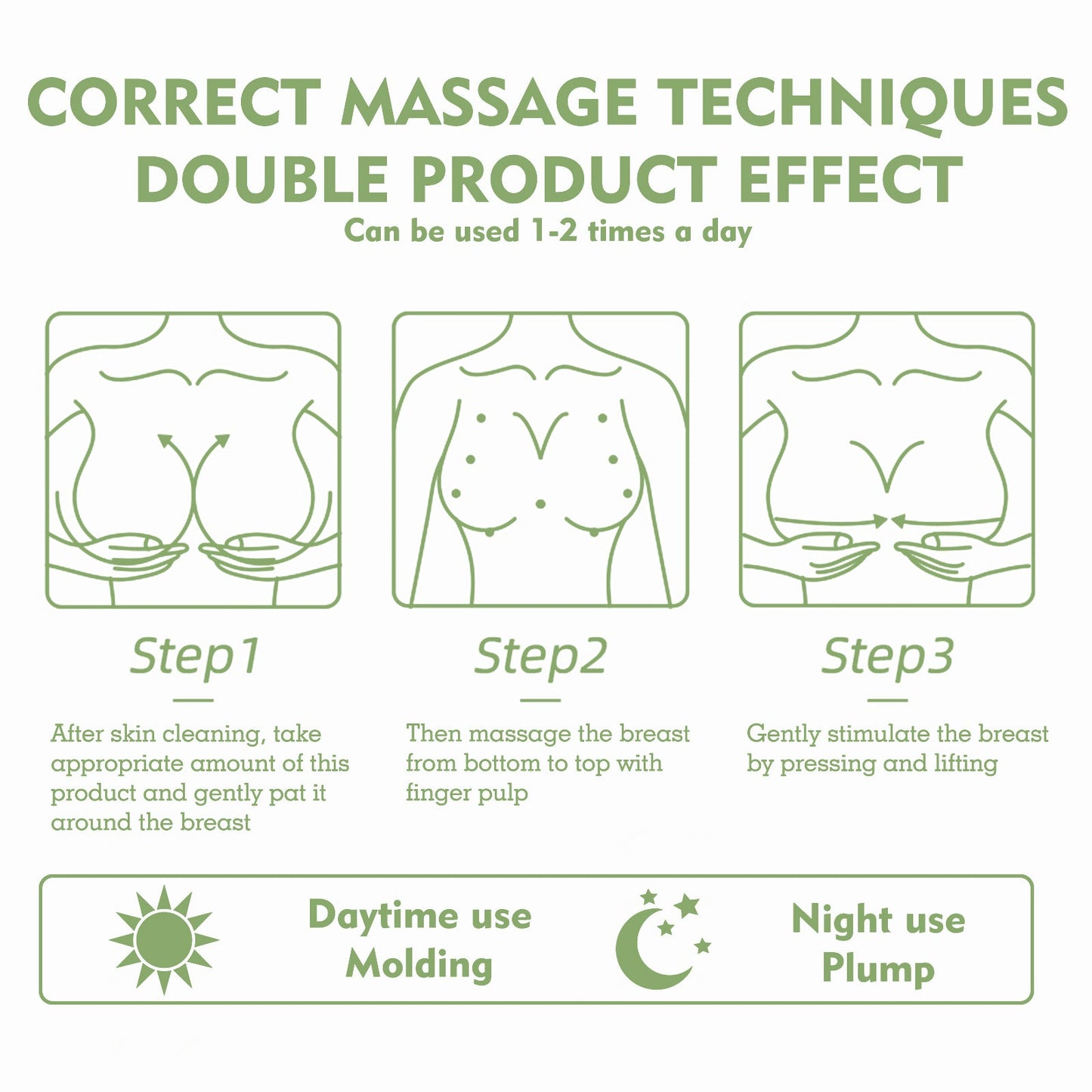 CORRECT MASSAGE TECHNIQUES
DOUBLE PRODUCT EFFECT
Can be used 1-2 times a day

Step1

After skin cleaning, take appropriate amount of this product and gently pat it around the breast

Step2

Then massage the breast from bottom to top with finger pulp

Step3

Gently stimulate the breast by pressing and lifting

Daytime use
Molding

Night use
Plump