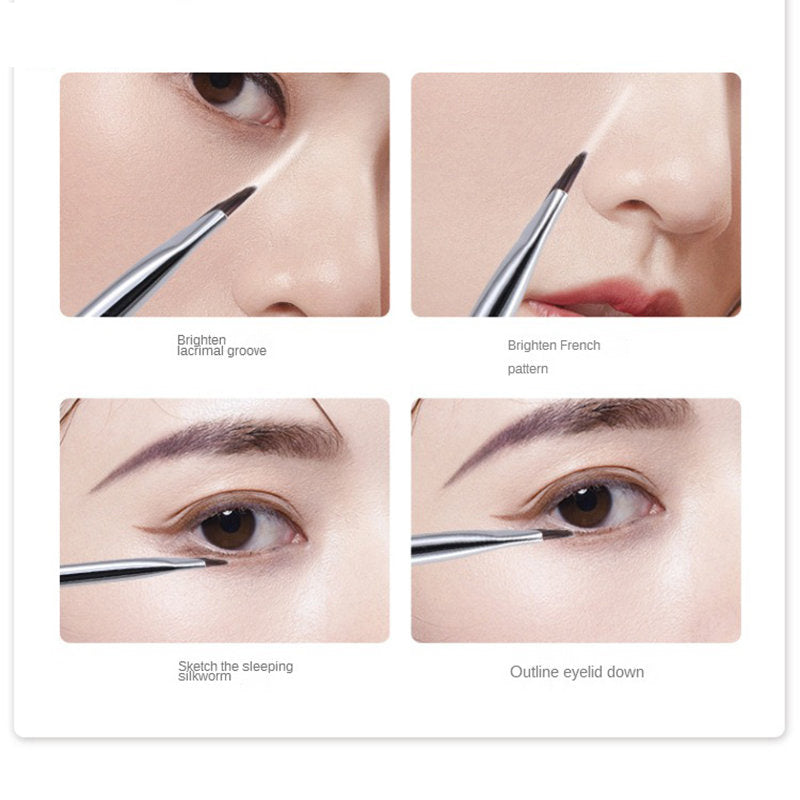 Brighten lacrimal groove

Brighten French pattern

Sketch the sleeping silkworm

Outline eyelid down