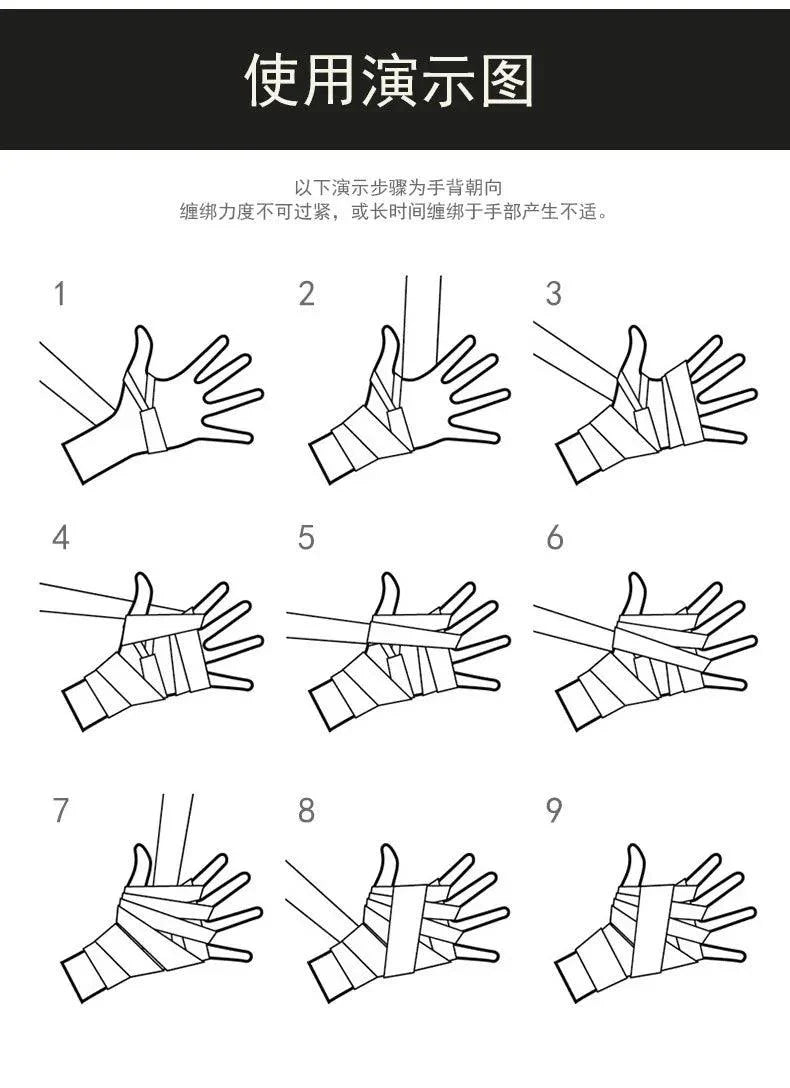 使用演示图

以下演示步骤为手背朝向
缠绑力度不可过紧，或长时间缠绑于手部产生不适。

1

2

3

4

5

6

7

8

9