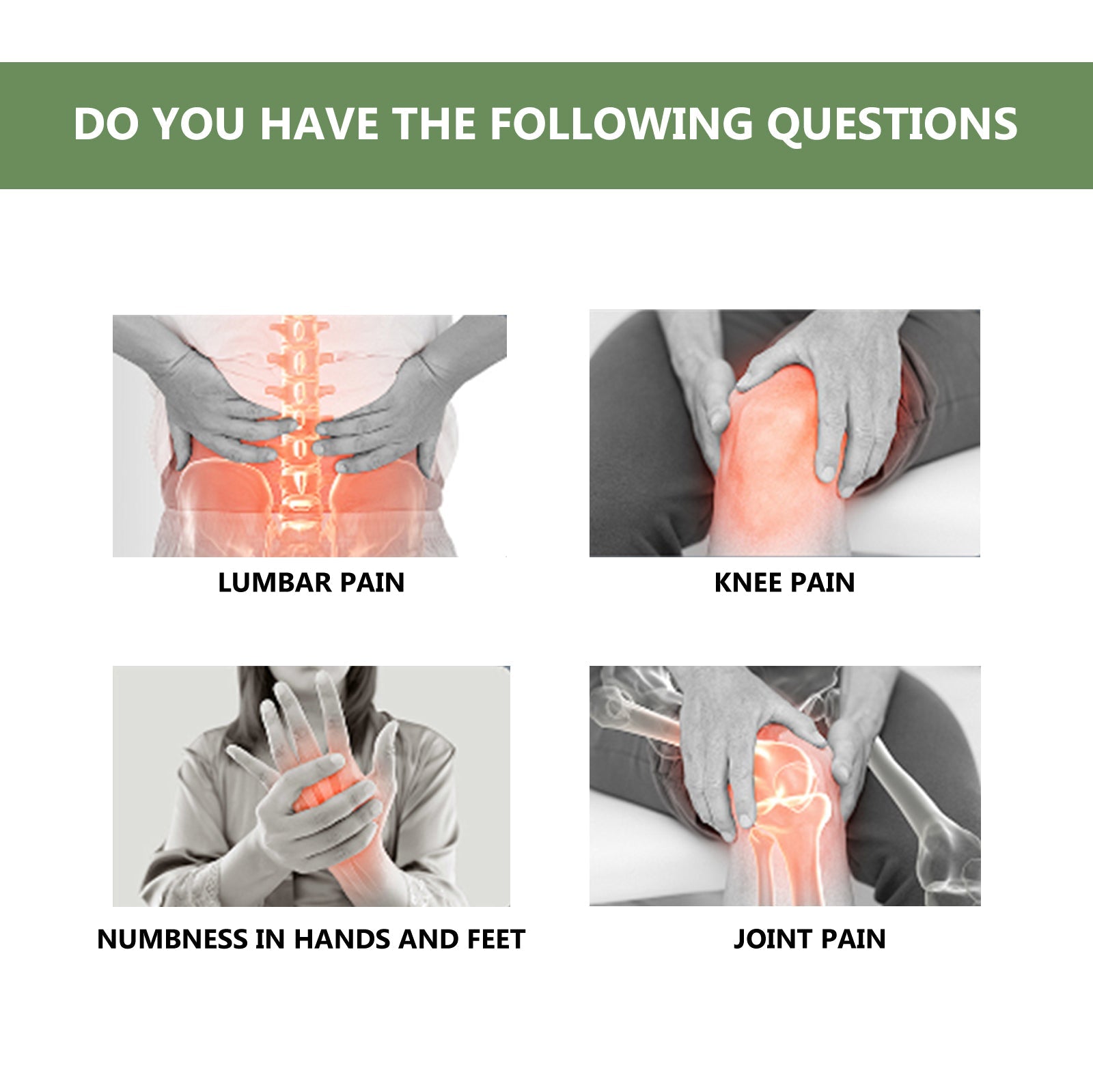 DO YOU HAVE THE FOLLOWING QUESTIONS

LUMBAR PAIN

KNEE PAIN

NUMBNESS IN HANDS AND FEET

JOINT PAIN