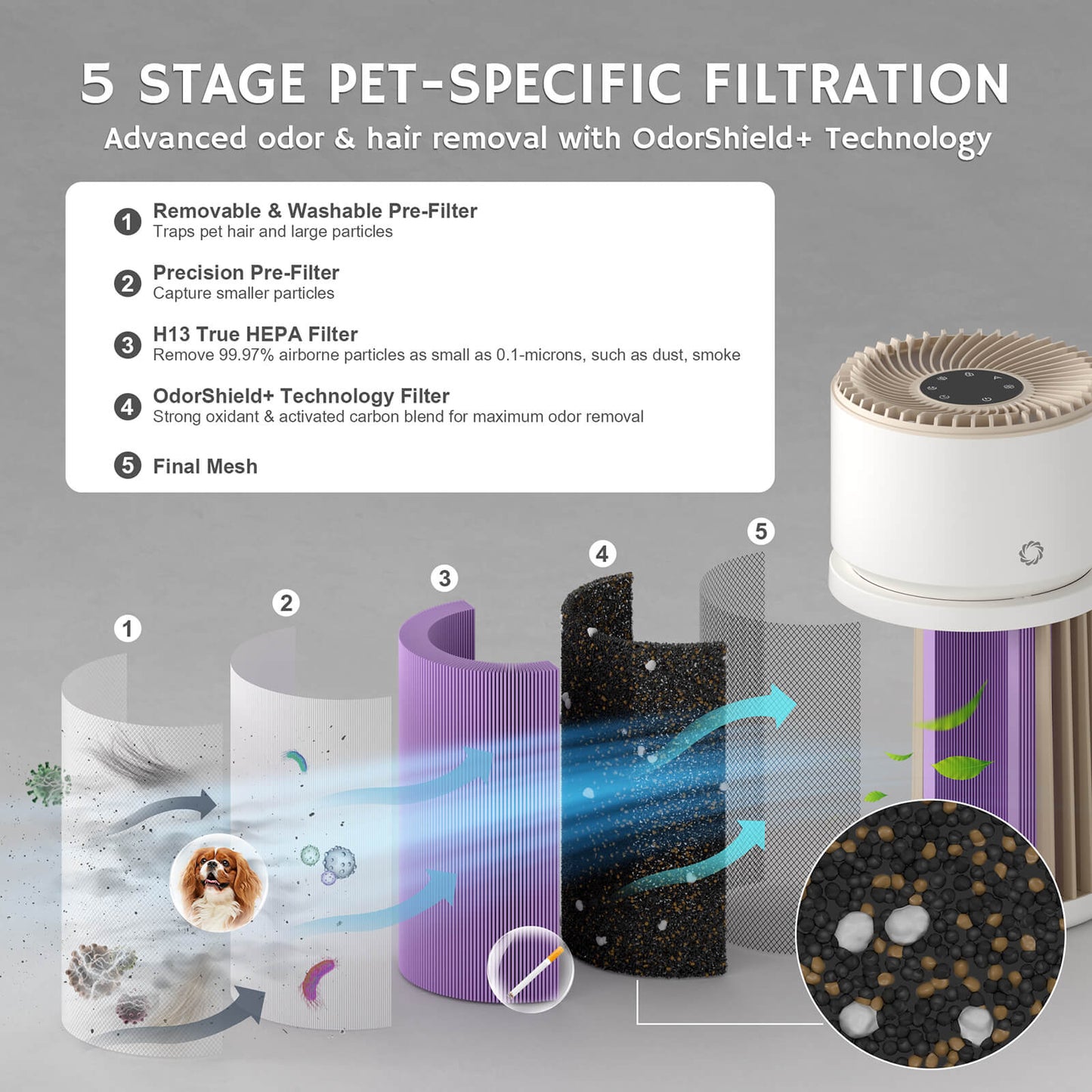 5 STAGE PET-SPECIFIC FILTRATION

Advanced odor & hair removal with OdorShield+ Technology

1 Removable & Washable Pre-Filter
Traps pet hair and large particles

2 Precision Pre-Filter
Capture smaller particles

3 H13 True HEPA Filter
Remove 99.97% airborne particles as small as 0.1-microns, such as dust, smoke

4 OdorShield+ Technology Filter
Strong oxidant & activated carbon blend for maximum odor removal

5 Final Mesh

1

2

3

4

5