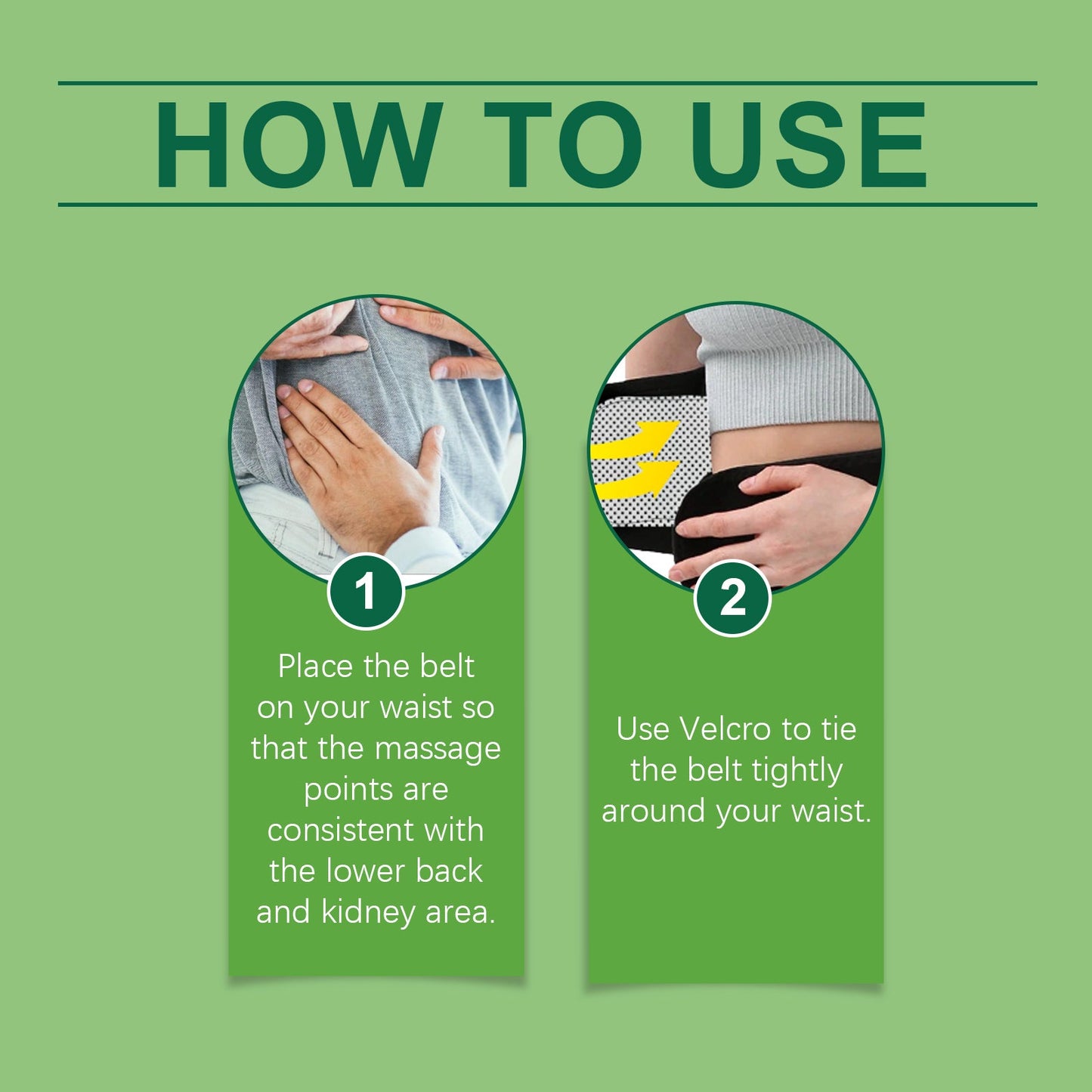 HOW TO USE

1

Place the belt on your waist so that the massage points are consistent with the lower back and kidney area.

2

Use Velcro to tie the belt tightly around your waist.