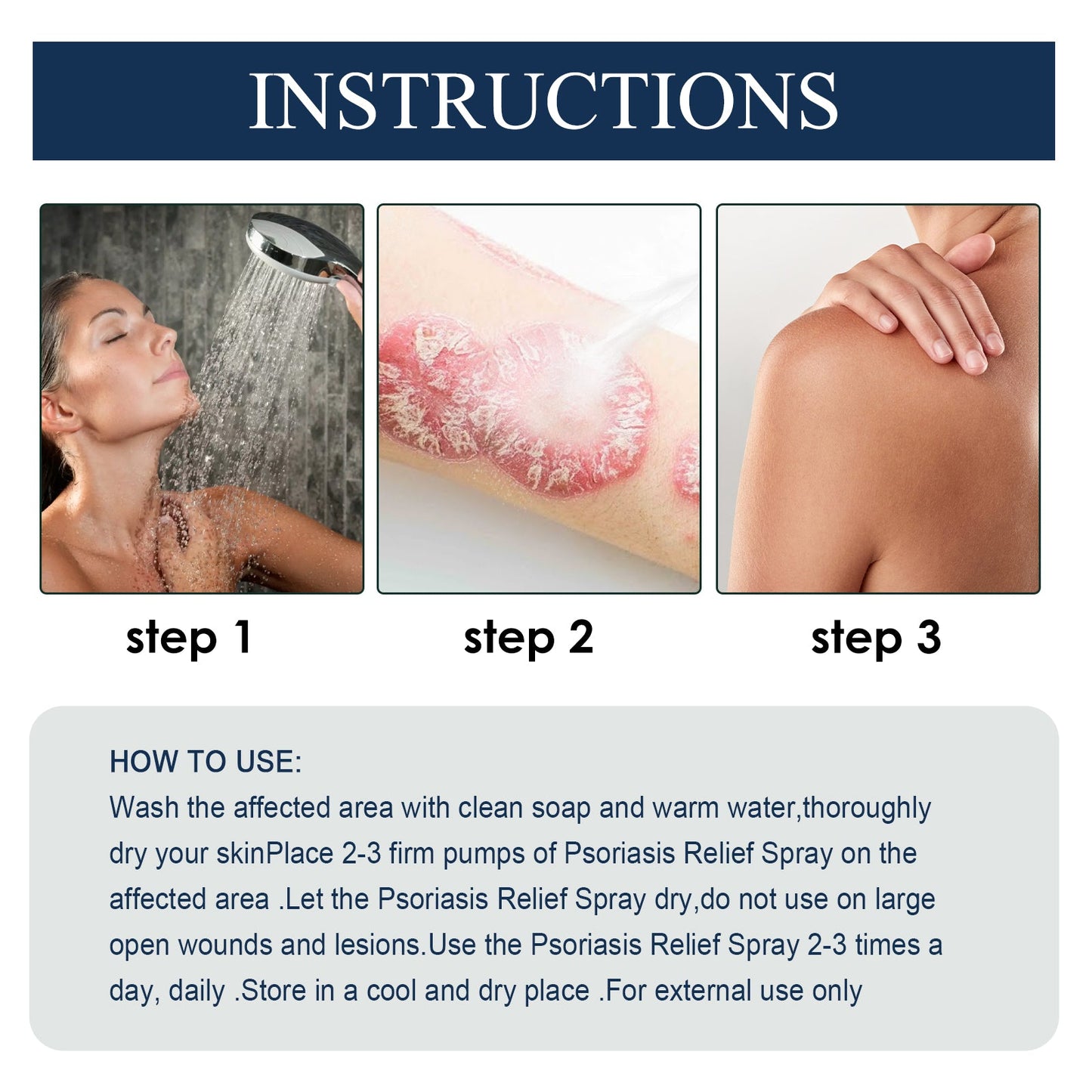 INSTRUCTIONS

step 1

step 2

step 3

HOW TO USE:
Wash the affected area with clean soap and warm water,thoroughly dry your skinPlace 2-3 firm pumps of Psoriasis Relief Spray on the affected area .Let the Psoriasis Relief Spray dry,do not use on large open wounds and lesions.Use the Psoriasis Relief Spray 2-3 times a day, daily .Store in a cool and dry place .For external use only