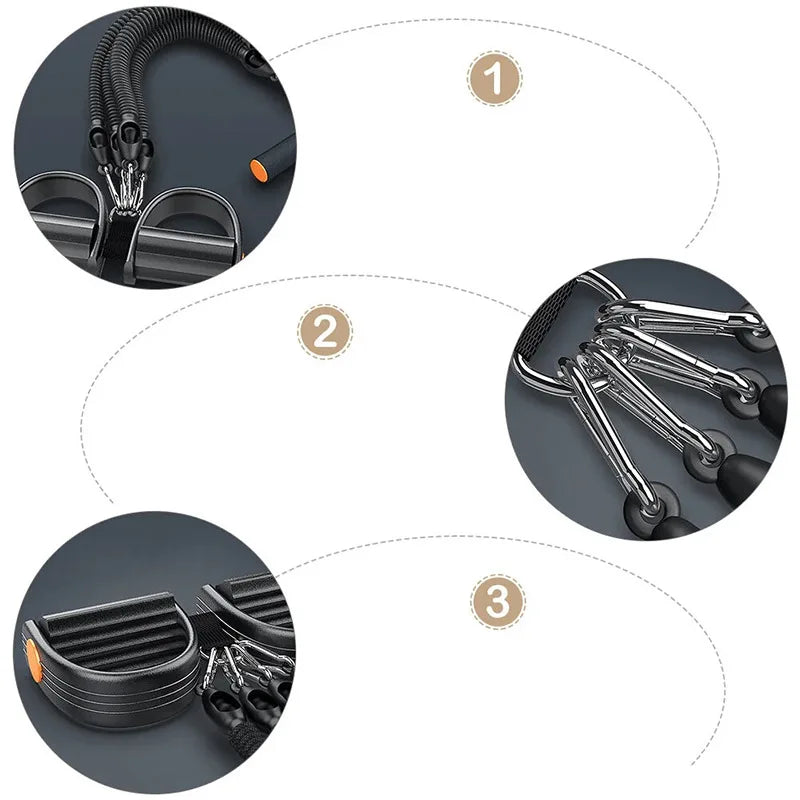 1

2

3