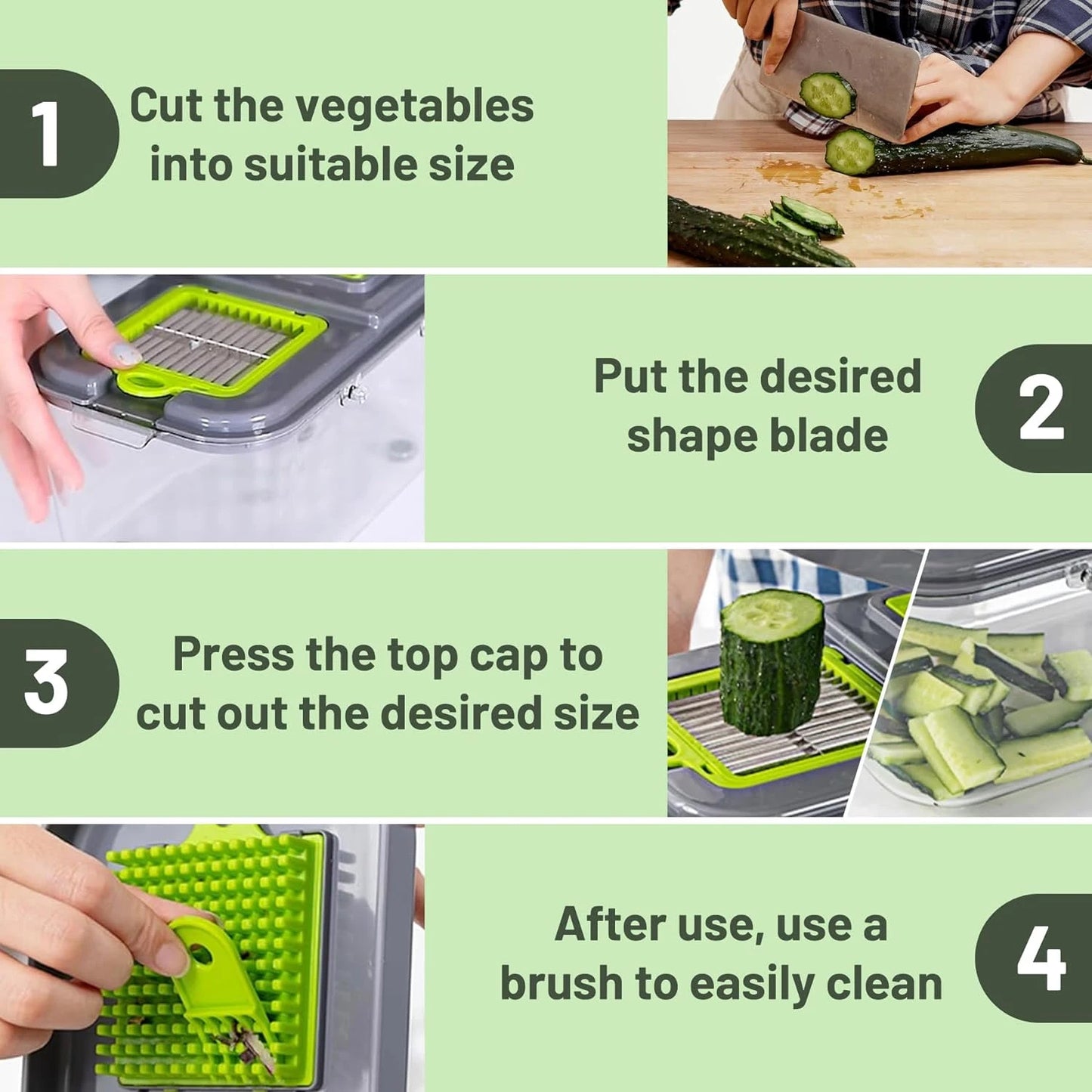 1
Cut the vegetables into suitable size

Put the desired shape blade
2

3
Press the top cap to cut out the desired size

After use, use a brush to easily clean
4