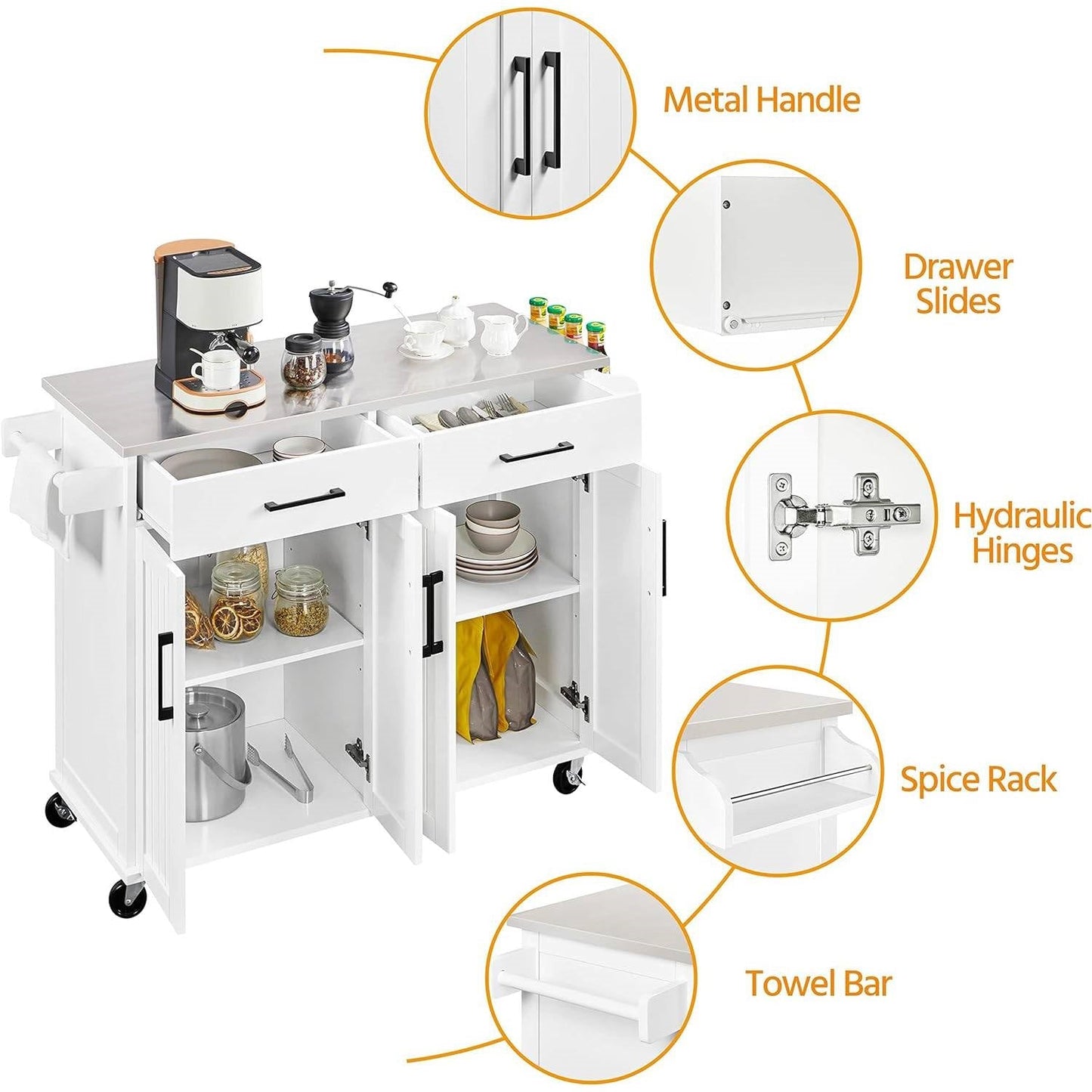 Metal Handle

Drawer Slides

Hydraulic Hinges

Spice Rack

Towel Bar