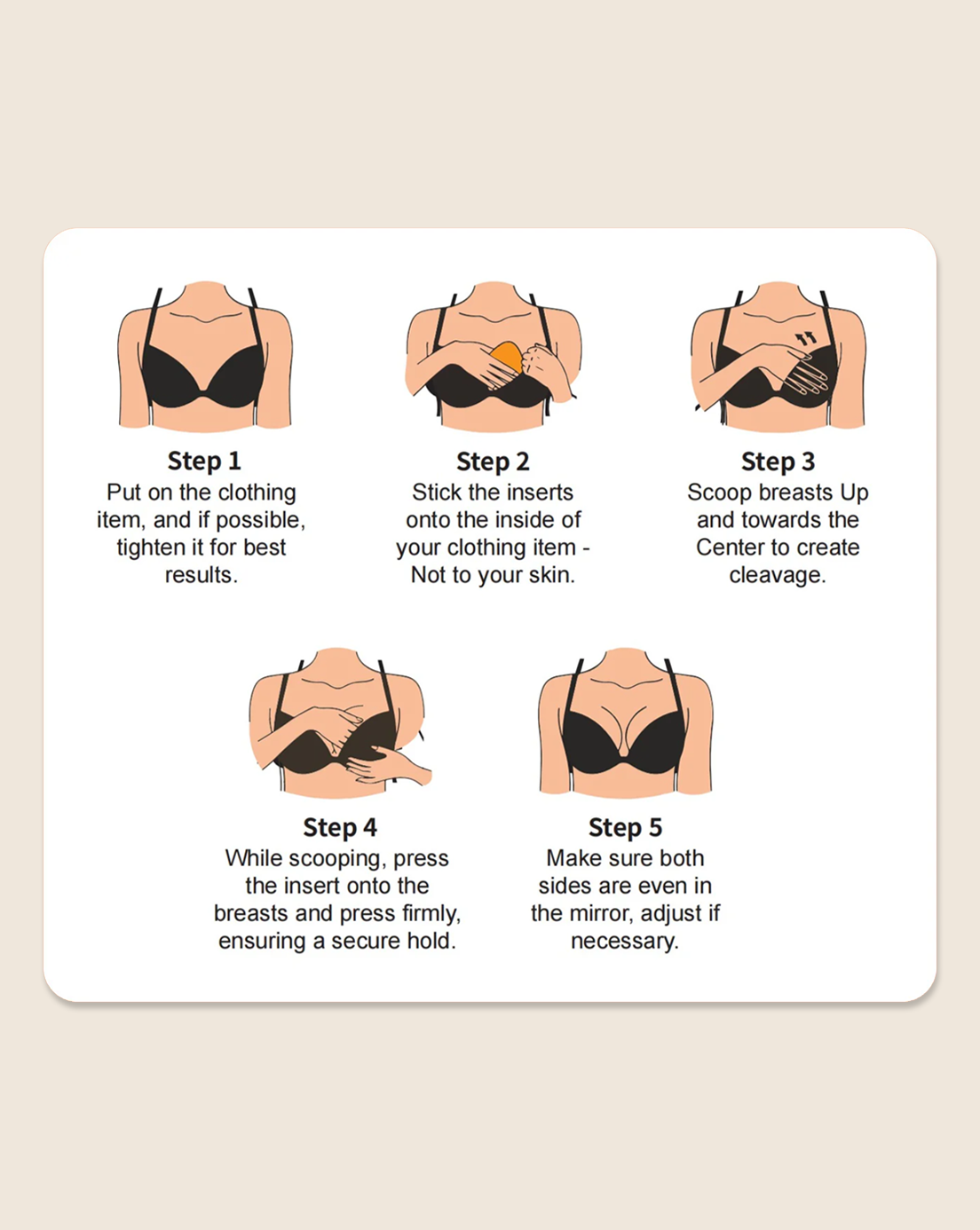 Step 1
Put on the clothing item, and if possible, tighten it for best results.

Step 2
Stick the inserts onto the inside of your clothing item - Not to your skin.

Step 3
Scoop breasts Up and towards the Center to create cleavage.

Step 4
While scooping, press the insert onto the breasts and press firmly, ensuring a secure hold.

Step 5
Make sure both sides are even in the mirror, adjust if necessary.