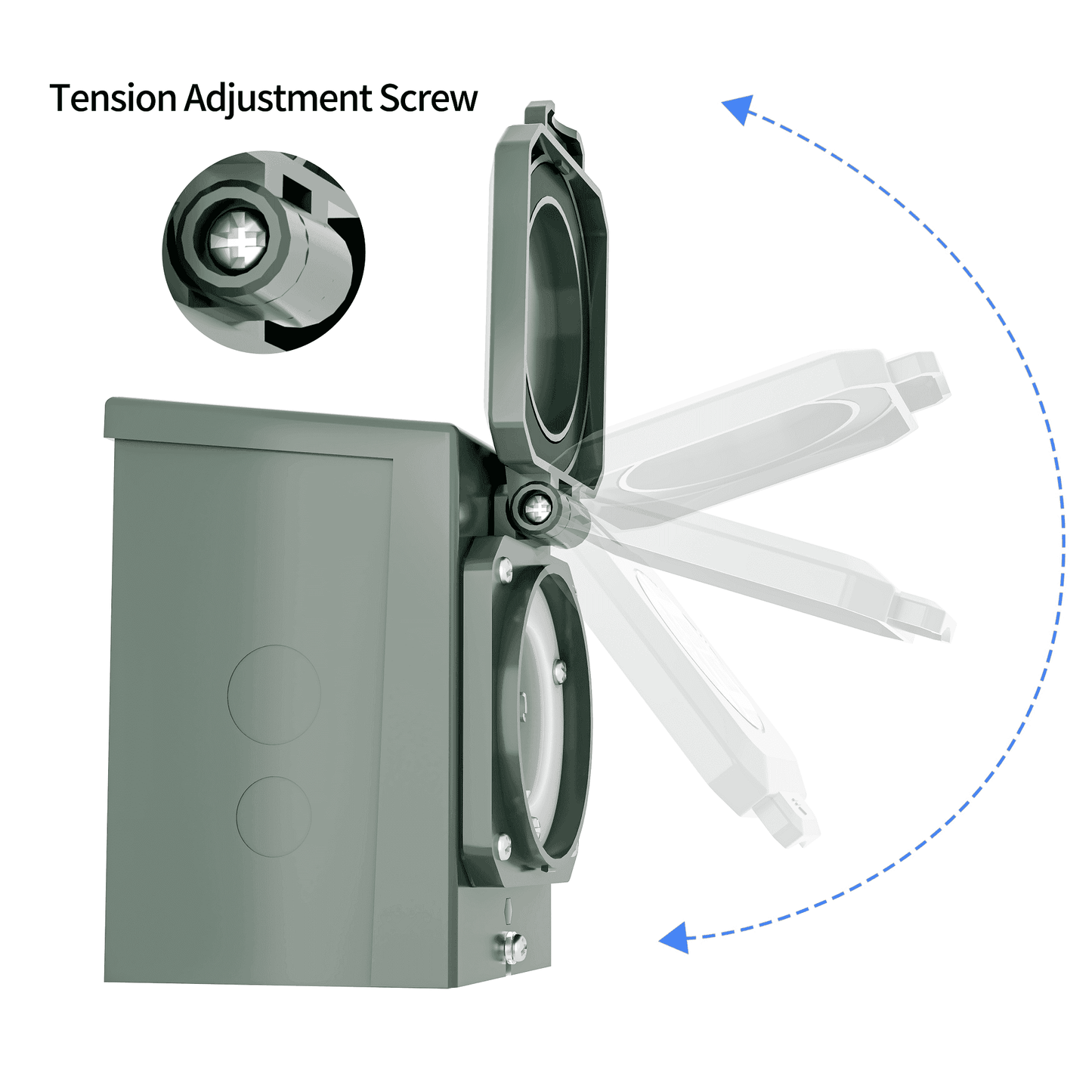 Tension Adjustment Screw