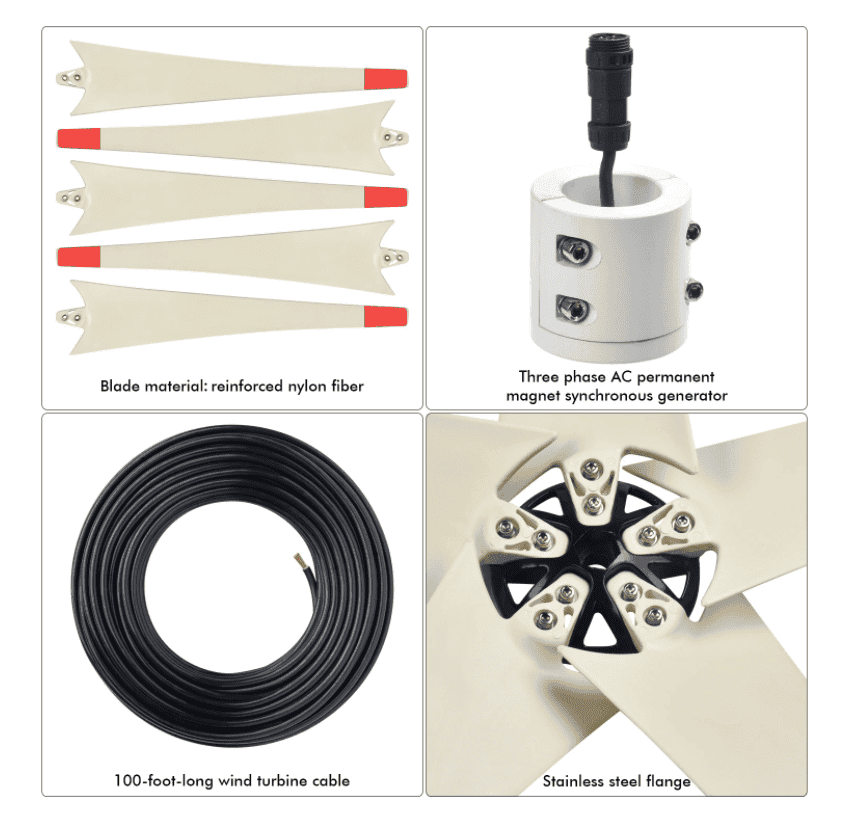 Blade material: reinforced nylon fiber

Three phase AC permanent magnet synchronous generator

100-foot-long wind turbine cable

Stainless steel flange