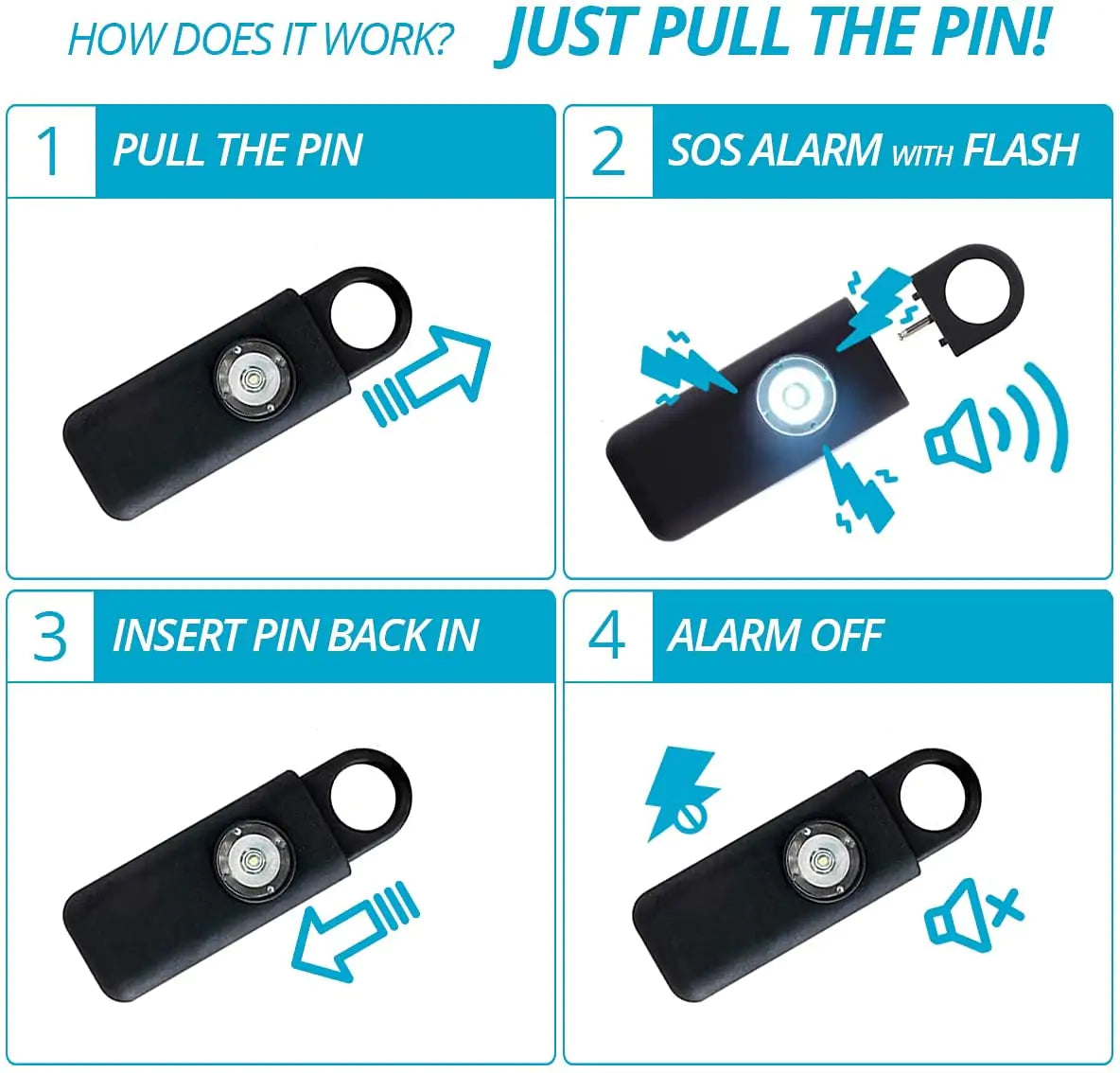 HOW DOES IT WORK? JUST PULL THE PIN!

1 PULL THE PIN

2 SOS ALARM WITH FLASH

3 INSERT PIN BACK IN

4 ALARM OFF